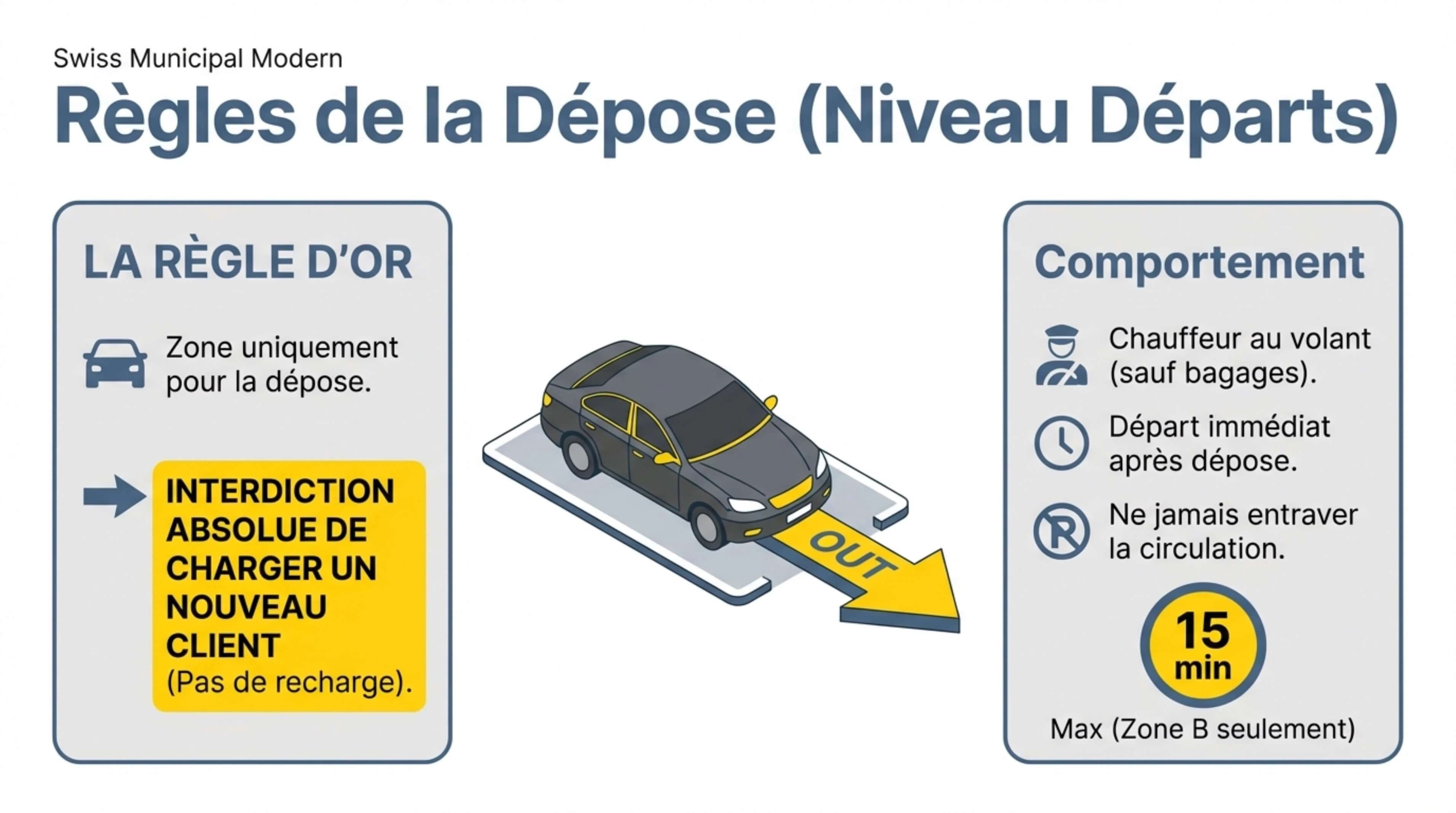 Swiss Municipal Modern

Règles de la Dépose (Niveau Départs)

LA RÈGLE D'OR

Zone uniquement pour la dépose.

INTERDICTION ABSOLUE DE CHARGER UN NOUVEAU CLIENT (Pas de recharge).

OUT

Comportement

Chauffeur au volant (sauf bagages).

Départ immédiat après dépose.

Ne jamais entraver la circulation.

15 min

Max (Zone B seulement)